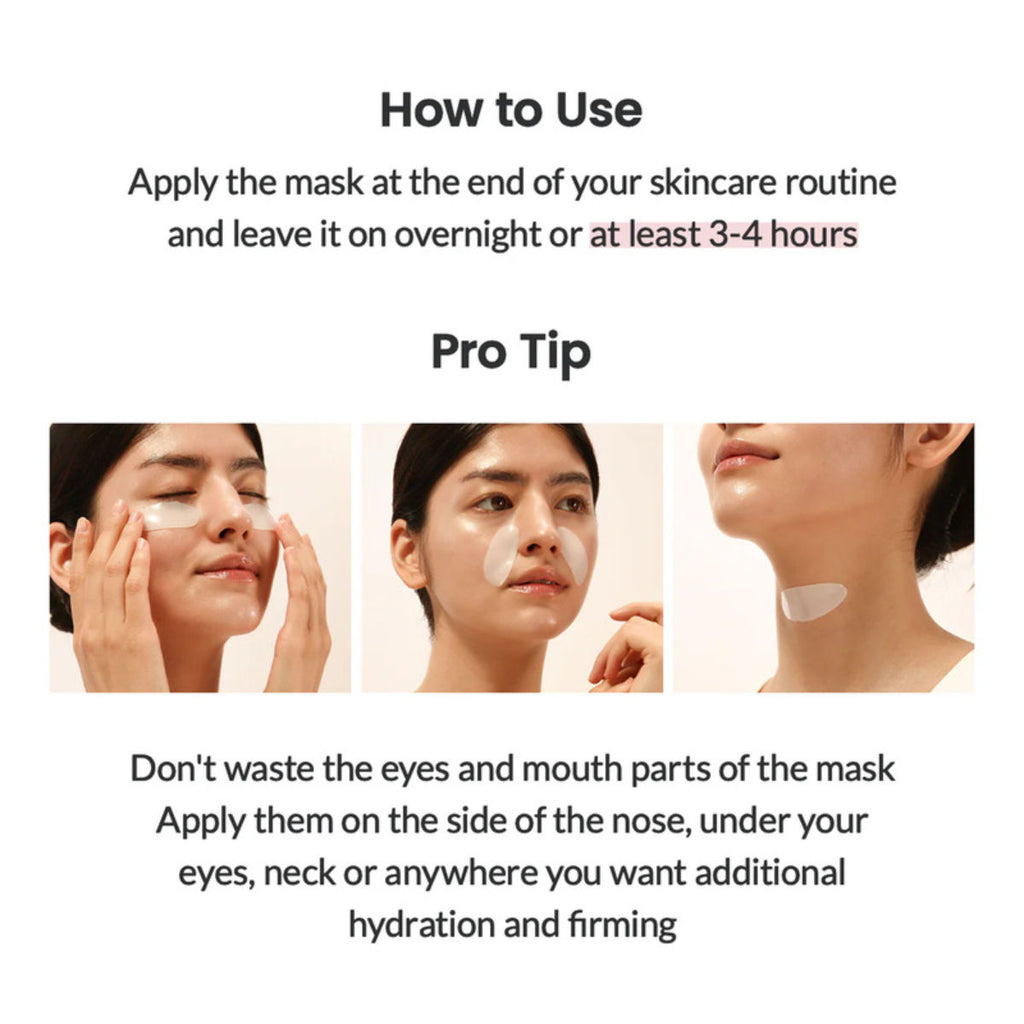 How to Use

Apply the mask at the end of your skincare routine and leave it on overnight or at least 3-4 hours

Pro Tip

Don't waste the eyes and mouth parts of the mask
Apply them on the side of the nose, under your eyes, neck or anywhere you want additional hydration and firming