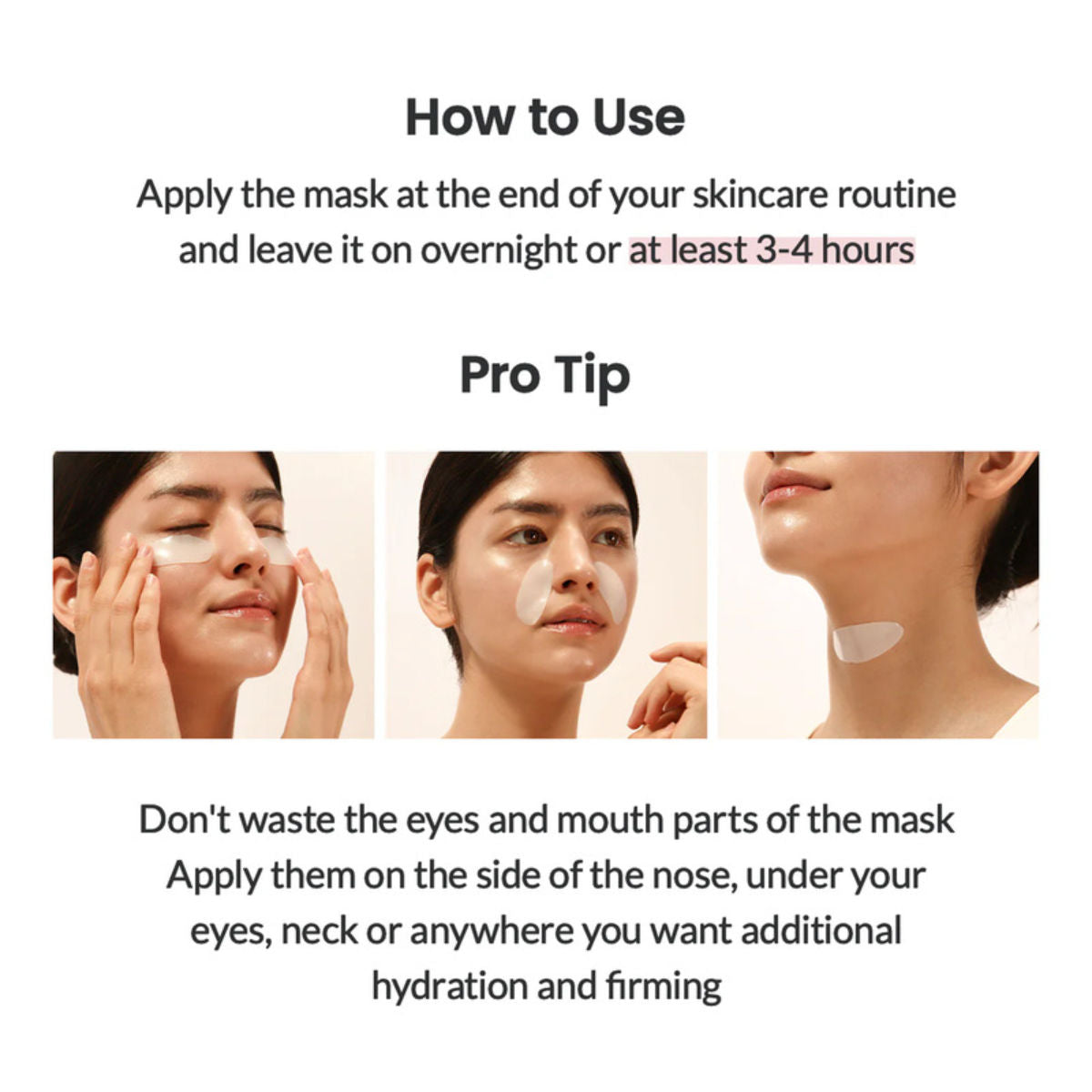 How to Use

Apply the mask at the end of your skincare routine and leave it on overnight or at least 3-4 hours

Pro Tip

Don't waste the eyes and mouth parts of the mask
Apply them on the side of the nose, under your eyes, neck or anywhere you want additional hydration and firming